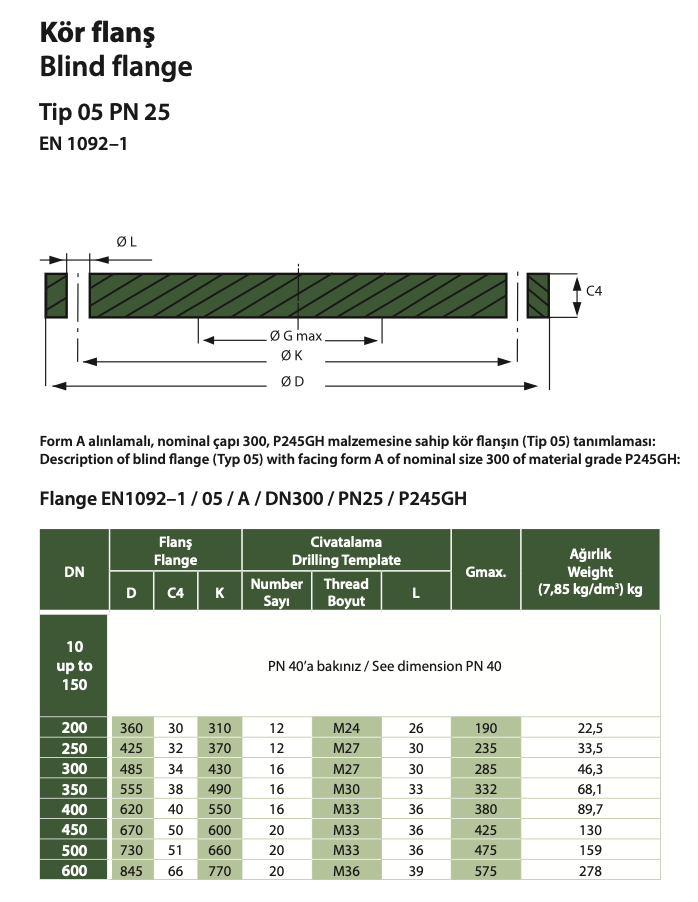 Kör flanş
Blind flange

Tip 05 PN 25

EN 1092–1

Ø L

C4

Ø G max

Ø K

Ø D

Form A alınlamalı, nominal çapı 300, P245GH malzemesine sahip kör flanşın (Tip 05) tanımlaması:
Description of blind flange (Typ 05) with facing form A of nominal size 300 of material grade P245GH:

Flange EN1092–1 / 05 / A / DN300 / PN25 / P245GH

| DN | Flanş Flange D | Flanş Flange C4 | Flanş Flange K | Civatalama Drilling Template Number Sayı | Civatalama Drilling Template Thread Boyut | Civatalama Drilling Template L | Gmax. | Ağırlık Weight (7,85 kg/dm³) kg |
|---|---|---|---|---|---|---|---|---|
| 10 up to 150 | PN 40'a bakınız / See dimension PN 40 | | | | | | | |
| 200 | 360 | 30 | 310 | 12 | M24 | 26 | 190 | 22,5 |
| 250 | 425 | 32 | 370 | 12 | M27 | 30 | 235 | 33,5 |
| 300 | 485 | 34 | 430 | 16 | M27 | 30 | 285 | 46,3 |
| 350 | 555 | 38 | 490 | 16 | M30 | 33 | 332 | 68,1 |
| 400 | 620 | 40 | 550 | 16 | M33 | 36 | 380 | 89,7 |
| 450 | 670 | 50 | 600 | 20 | M33 | 36 | 425 | 130 |
| 500 | 730 | 51 | 660 | 20 | M33 | 36 | 475 | 159 |
| 600 | 845 | 66 | 770 | 20 | M36 | 39 | 575 | 278 |